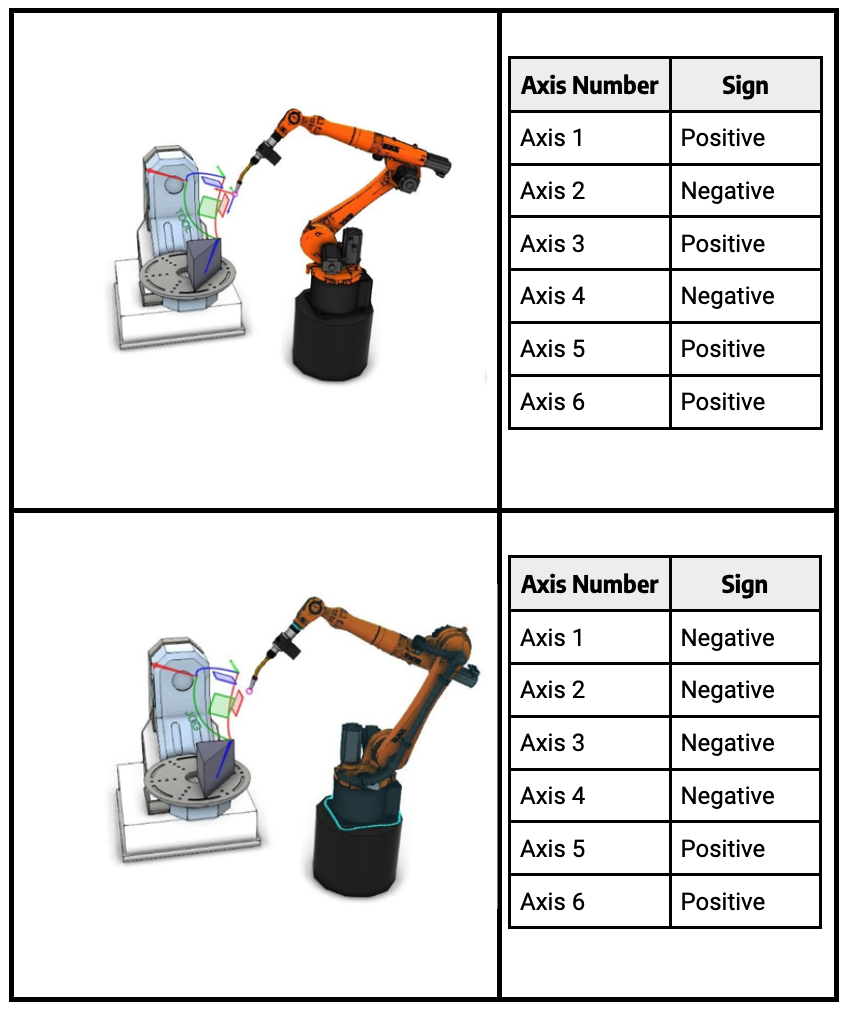 | Axis Number | Sign |
|---|---|
| Axis 1 | Positive |
| Axis 2 | Negative |
| Axis 3 | Positive |
| Axis 4 | Negative |
| Axis 5 | Positive |
| Axis 6 | Positive |

| Axis Number | Sign |
|---|---|
| Axis 1 | Negative |
| Axis 2 | Negative |
| Axis 3 | Negative |
| Axis 4 | Negative |
| Axis 5 | Positive |
| Axis 6 | Positive |