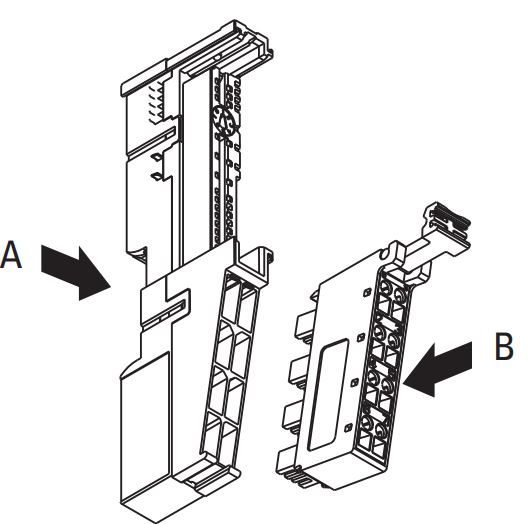 A

B